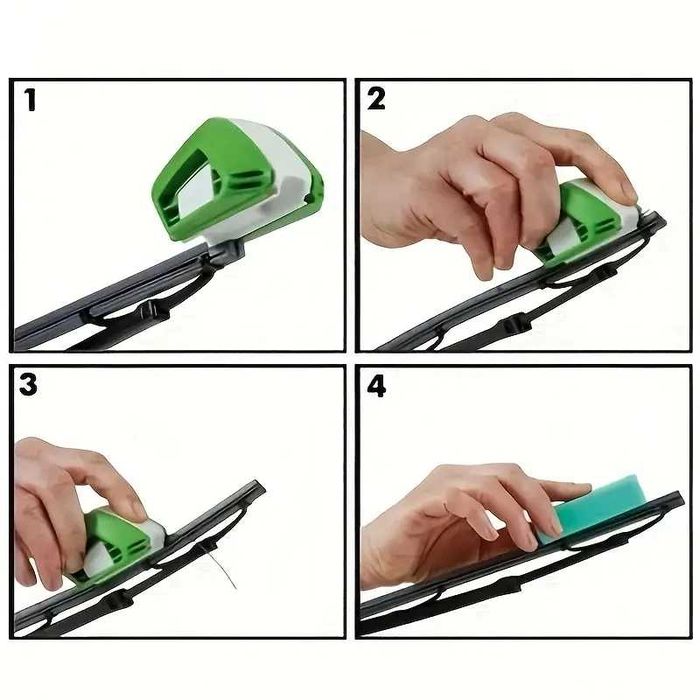 1

2

3

4