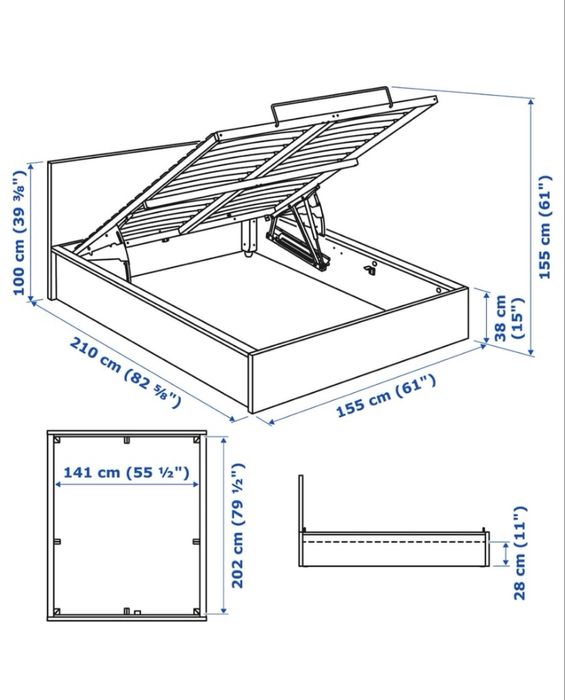 100 cm (39 ⅜")

155 cm (61")

38 cm (15")

210 cm (82 ⅝")

155 cm (61")

141 cm (55 ½")

202 cm (79 ½")

28 cm (11")