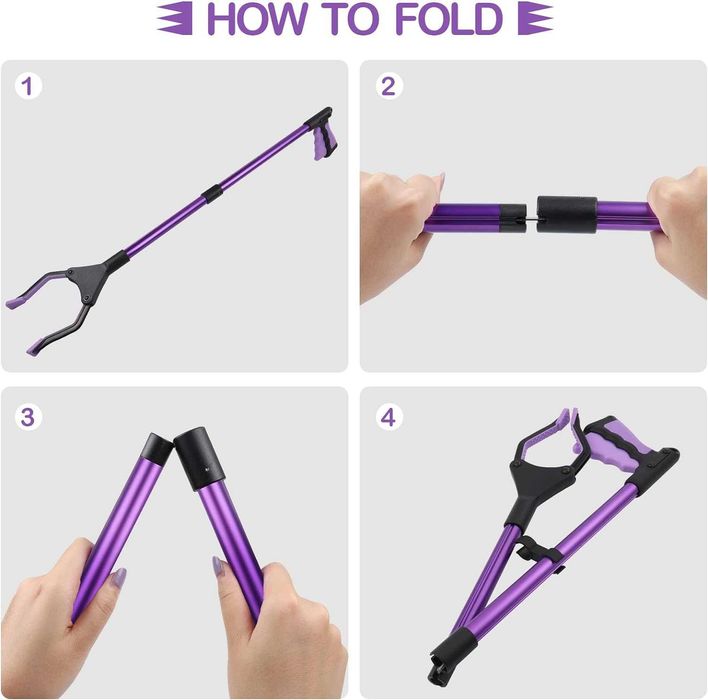 HOW TO FOLD

1

2

3

4