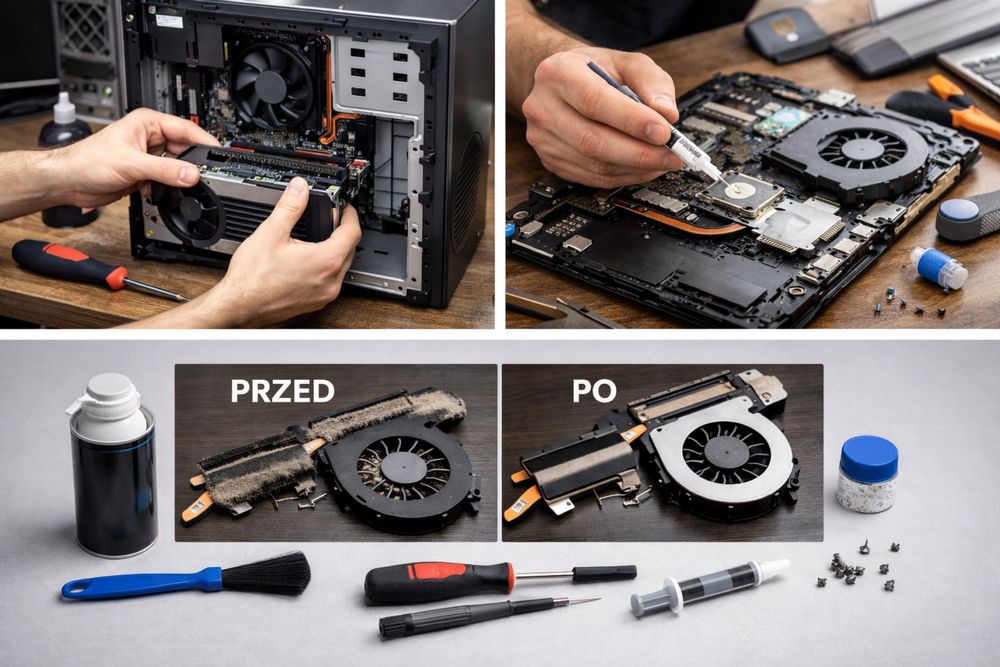 PRZED

PO