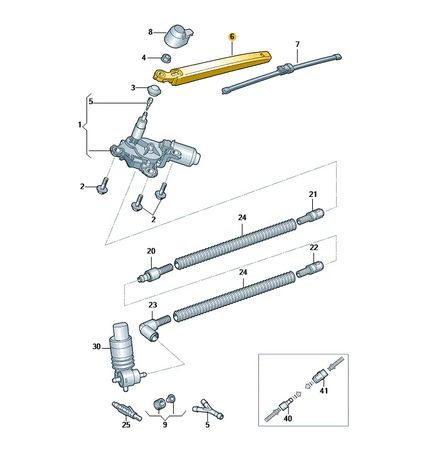 8
6
7
4
3
5
1
2
2
21
24
20
22
24
23
30
25
9
5
41
40