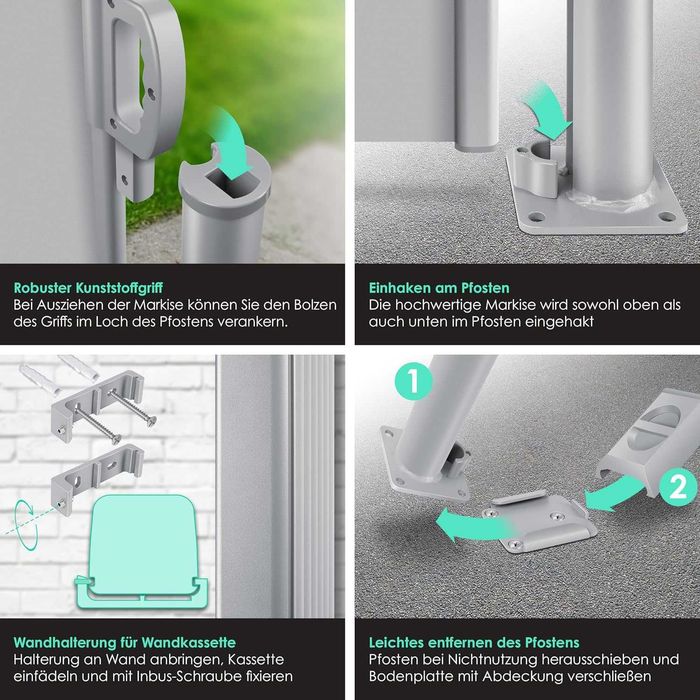 Robuster Kunststoffgriff
Bei Ausziehen der Markise können Sie den Bolzen des Griffs im Loch des Pfostens verankern.

Einhaken am Pfosten
Die hochwertige Markise wird sowohl oben als auch unten im Pfosten eingehakt

Wandhalterung für Wandkassette
Halterung an Wand anbringen, Kassette einfädeln und mit Inbus-Schraube fixieren

1

2

Leichtes entfernen des Pfostens
Pfosten bei Nichtnutzung herausschieben und Bodenplatte mit Abdeckung verschließen