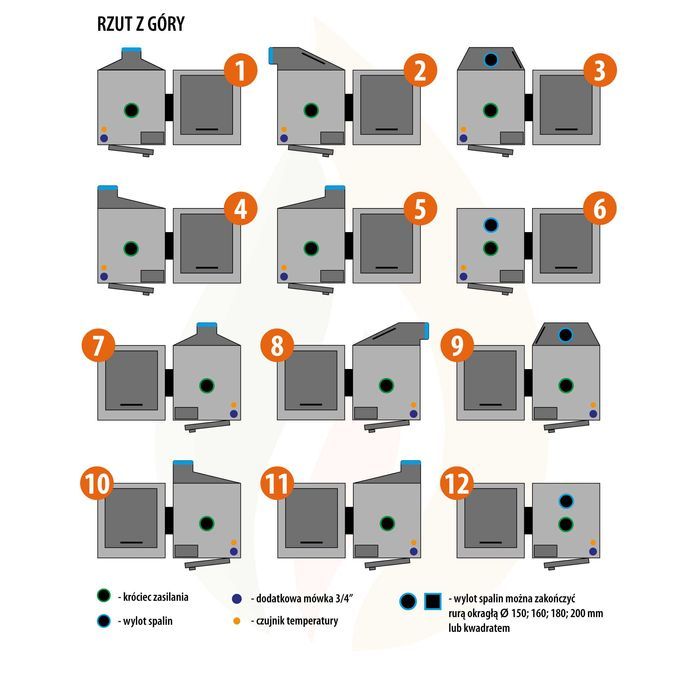 RZUT Z GÓRY

1

2

3

4

5

6

7

8

9

10

11

12

- króciec zasilania

- wylot spalin

- dodatkowa mówka 3/4"

- czujnik temperatury

- wylot spalin można zakończyć rurą okrągłą Ø 150; 160; 180; 200 mm lub kwadratem