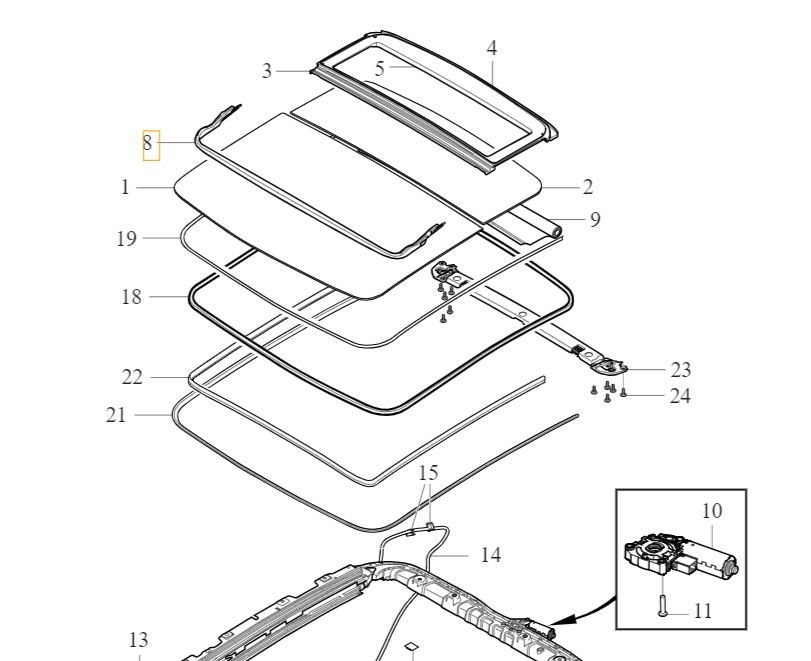 4
3
5
8
1
2
9
19
18
23
24
22
21
15
14
10
11
13