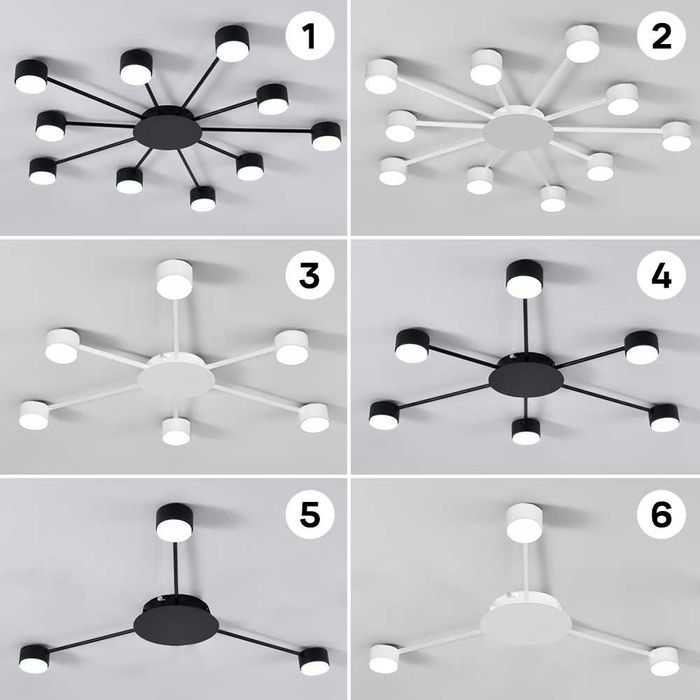 1

2

3

4

5

6