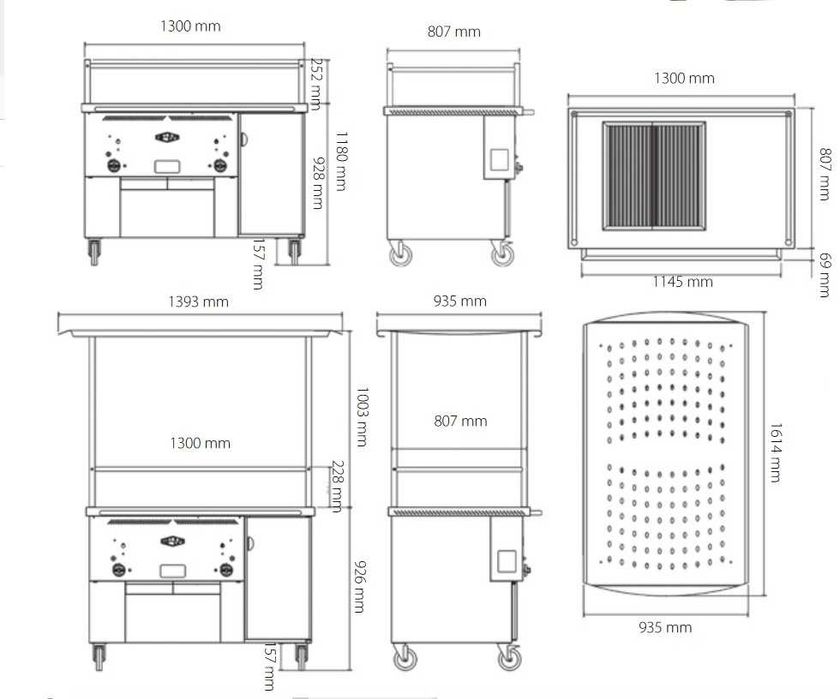 1300 mm
252 mm
1180 mm
928 mm
157 mm
807 mm
1300 mm
807 mm
69 mm
1145 mm
1393 mm
1300 mm
1003 mm
228 mm
926 mm
157 mm
935 mm
807 mm
1614 mm
935 mm