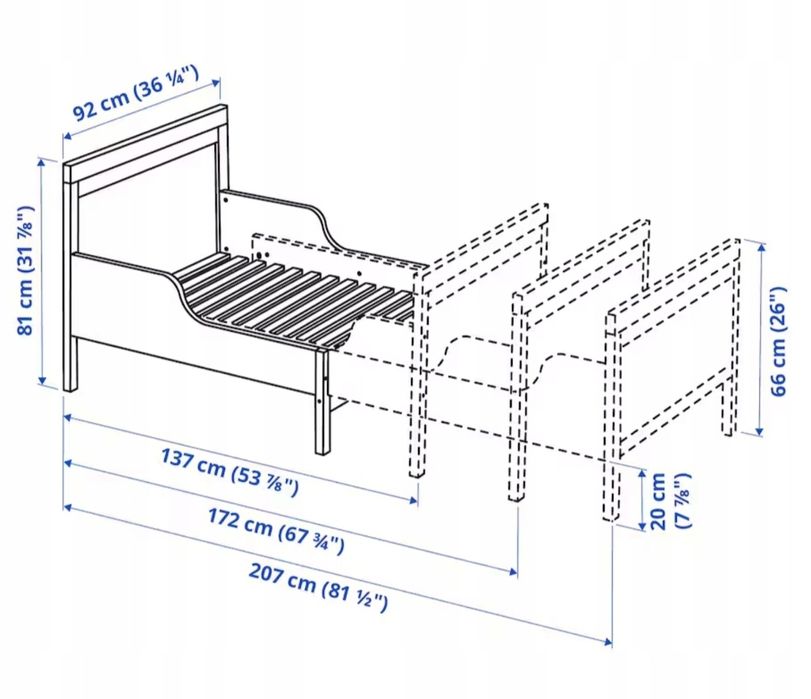 92 cm (36 ¼")

81 cm (31 ⅞")

66 cm (26")

137 cm (53 ⅞")

172 cm (67 ¾")

207 cm (81 ½")

20 cm (7 ⅞")