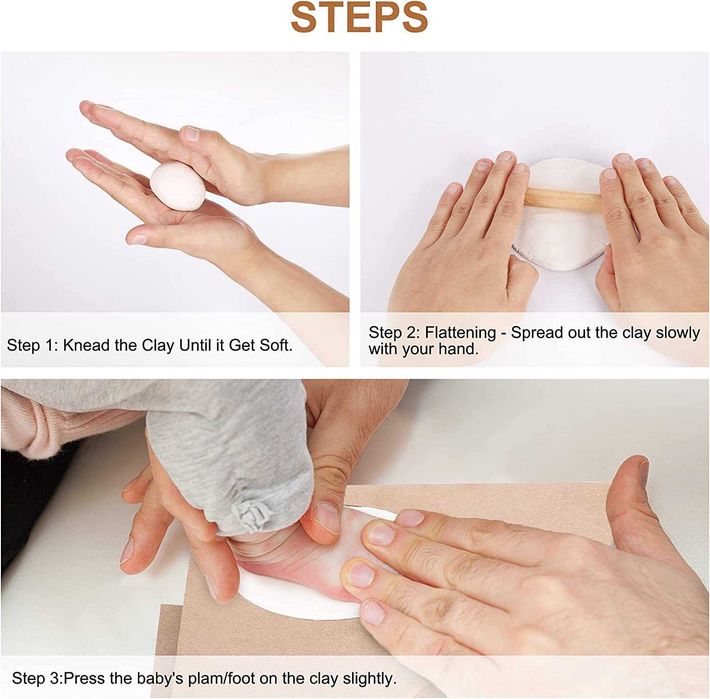 STEPS

Step 1: Knead the Clay Until it Get Soft.

Step 2: Flattening - Spread out the clay slowly with your hand.

Step 3:Press the baby's plam/foot on the clay slightly.