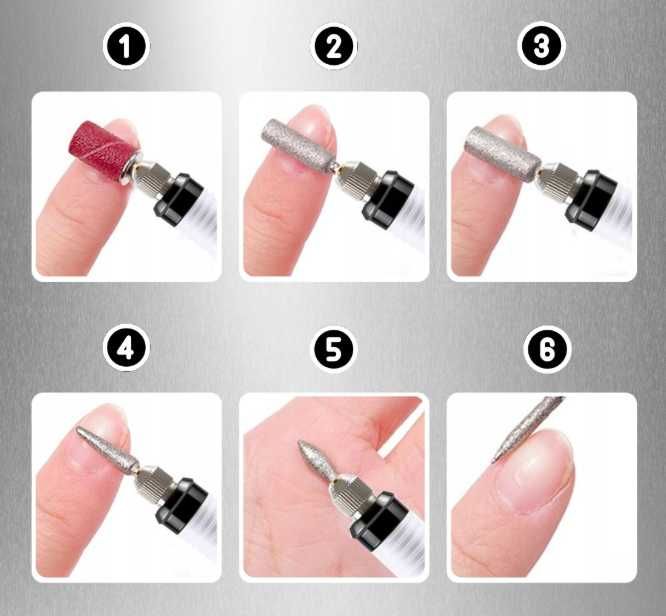 1
2
3
4
5
6