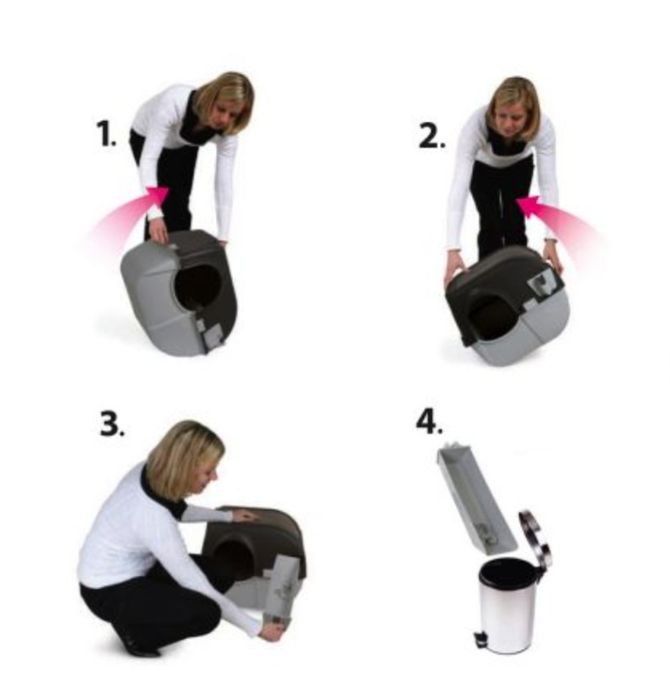 1.

2.

3.

4.