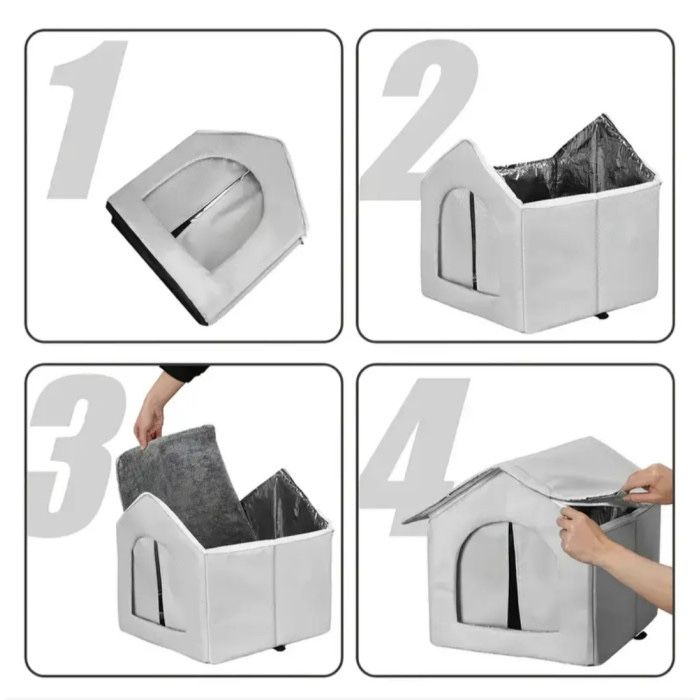 1

2

3

4