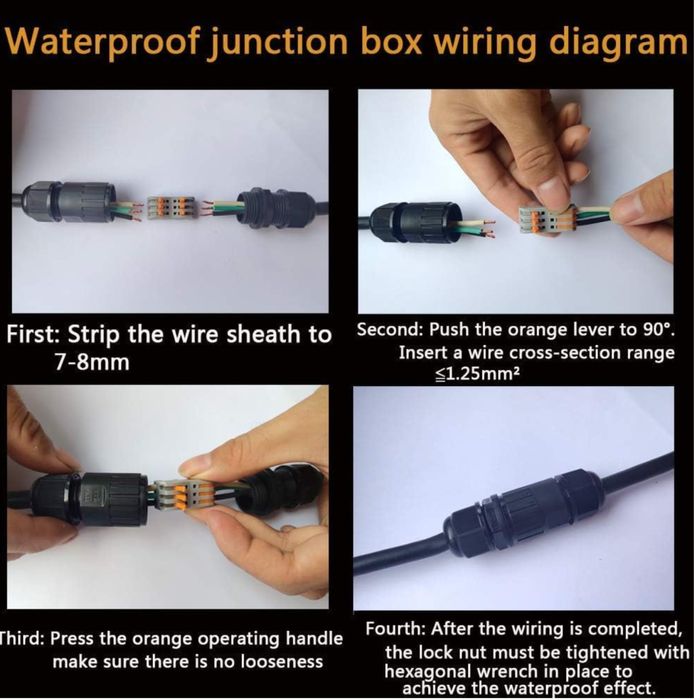 Waterproof junction box wiring diagram

First: Strip the wire sheath to 7-8mm

Second: Push the orange lever to 90°. Insert a wire cross-section range ≦1.25mm²

Third: Press the orange operating handle make sure there is no looseness

Fourth: After the wiring is completed, the lock nut must be tightened with hexagonal wrench in place to achieve the waterproof effect.