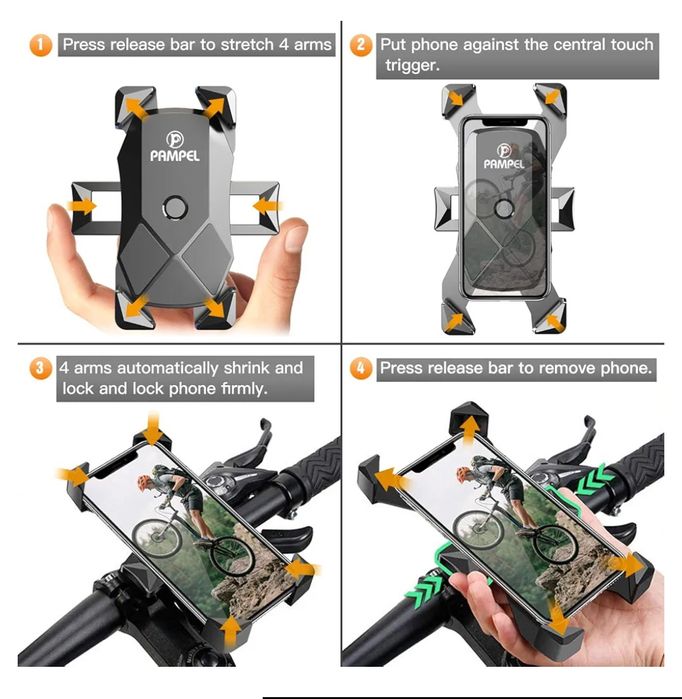 1 Press release bar to stretch 4 arms

PAMPEL

2 Put phone against the central touch trigger.

PAMPEL

3 4 arms automatically shrink and lock and lock phone firmly.

4 Press release bar to remove phone.