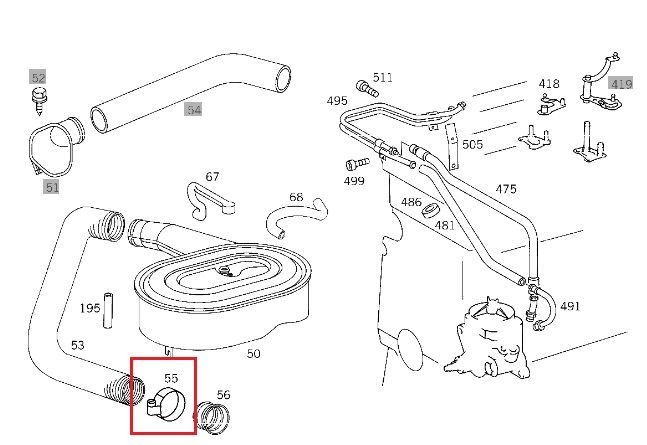 52
54
51
67
68
195
53
50
55
56
511
495
418
419
505
499
475
486
481
491