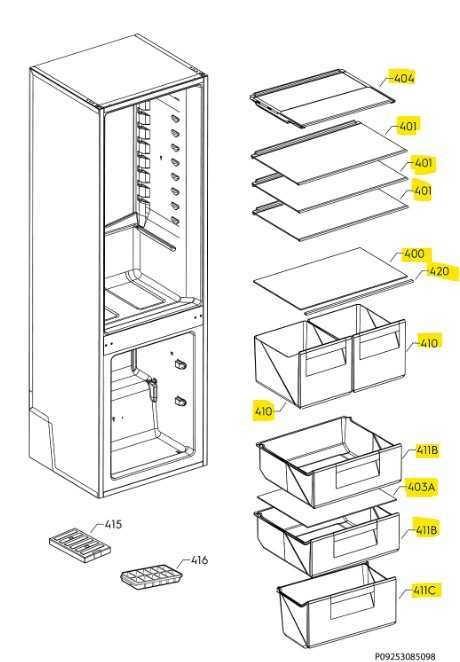 404
401
401
401
400
420
410
410
411B
403A
411B
411C
415
416
P09253085098