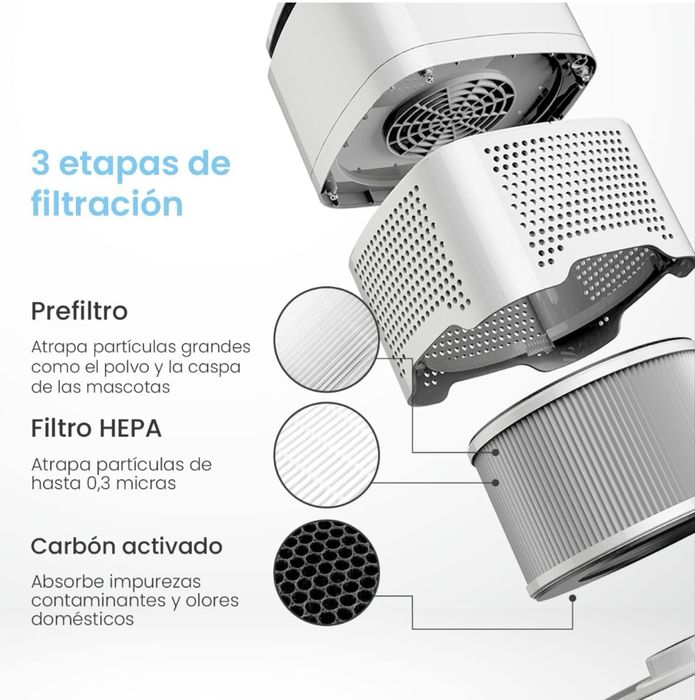 3 etapas de filtración

Prefiltro

Atrapa partículas grandes como el polvo y la caspa de las mascotas

Filtro HEPA

Atrapa partículas de hasta 0,3 micras

Carbón activado

Absorbe impurezas contaminantes y olores domésticos