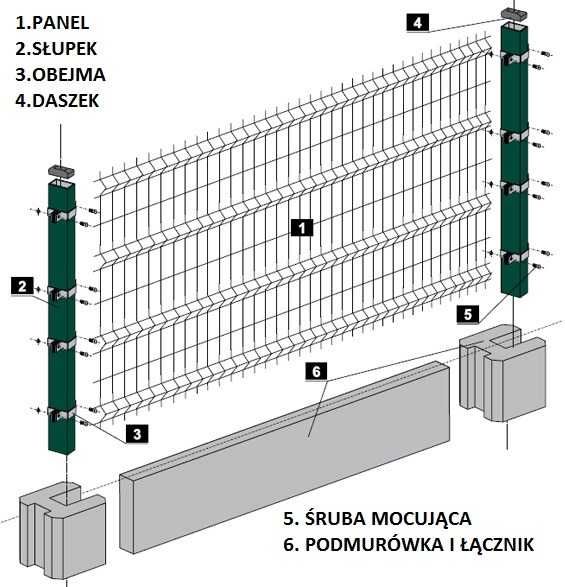 1.PANEL
2.SŁUPEK
3.OBEJMA
4.DASZEK

4

1

2

5

6

3

5. ŚRUBA MOCUJĄCA
6. PODMURÓWKA I ŁĄCZNIK