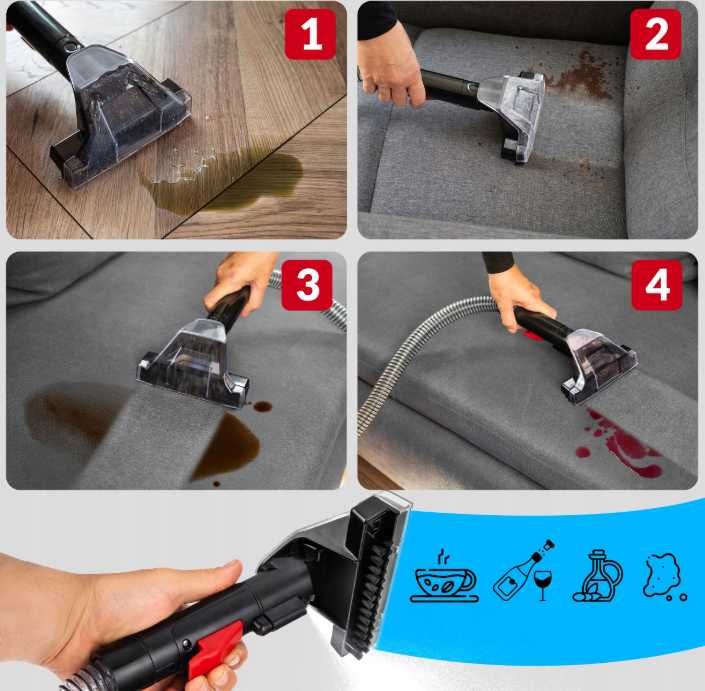 1
2
3
4