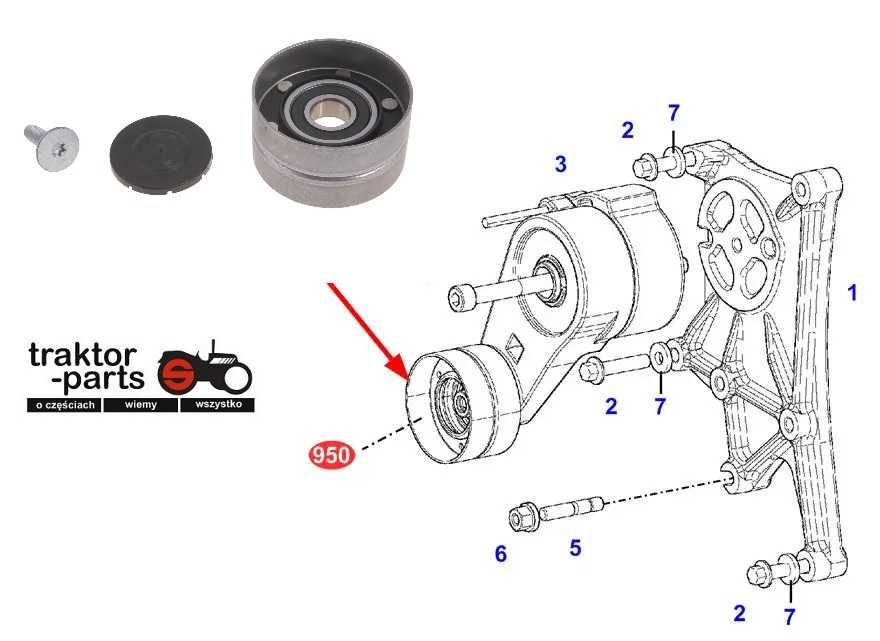 traktor
-parts
o częściach wiemy wszystko

2
7
3
1
2
7
950
6
5
2
7