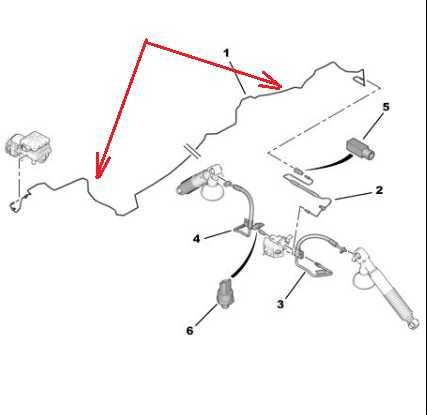 1
5
2
4
3
6