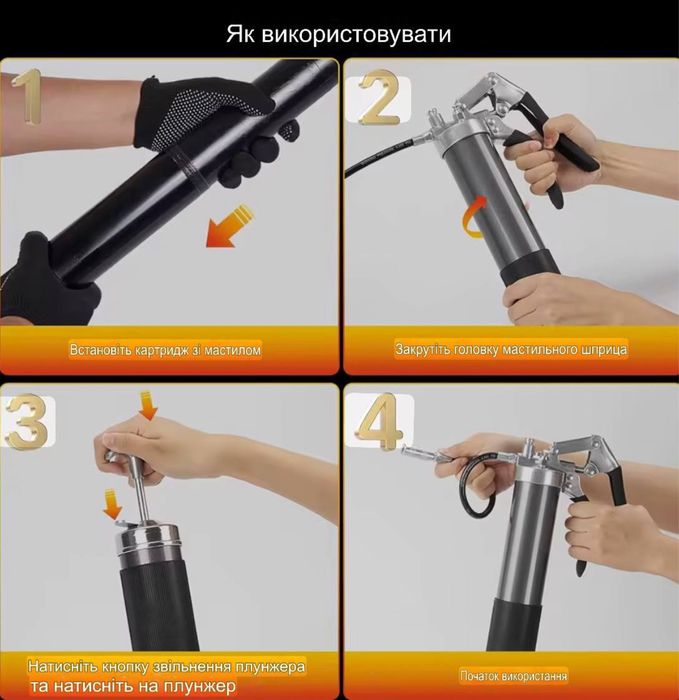 Як використовувати

1

Встановіть картридж зі мастилом

2

Закрутіть головку мастильного шприца

3

Натисніть кнопку звільнення плунжера та натисніть на плунжер

4

Початок використання