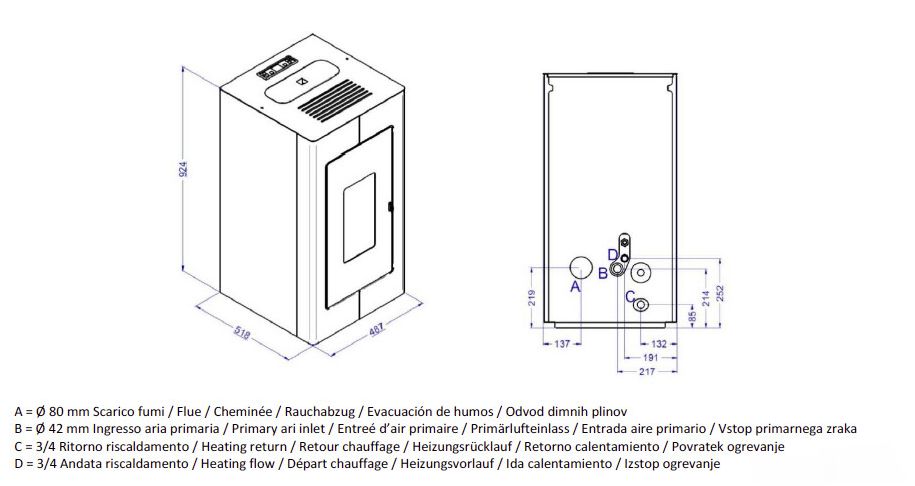 924
518
487

A
B
C
D
219
137
132
191
217
85
214
252

A = Ø 80 mm Scarico fumi / Flue / Cheminée / Rauchabzug / Evacuación de humos / Odvod dimnih plinov
B = Ø 42 mm Ingresso aria primaria / Primary ari inlet / Entreé d'air primaire / Primärlufteinlass / Entrada aire primario / Vstop primarnega zraka
C = 3/4 Ritorno riscaldamento / Heating return / Retour chauffage / Heizungsrücklauf / Retorno calentamiento / Povratek ogrevanje
D = 3/4 Andata riscaldamento / Heating flow / Départ chauffage / Heizungsvorlauf / Ida calentamiento / Izstop ogrevanje