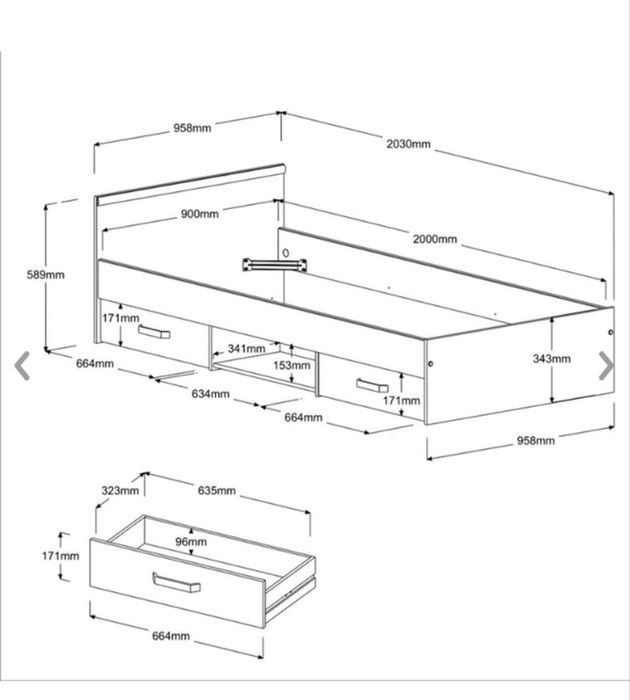 958mm
2030mm
900mm
2000mm
589mm
171mm
341mm
153mm
343mm
664mm
634mm
664mm
171mm
958mm
323mm
635mm
96mm
171mm
664mm