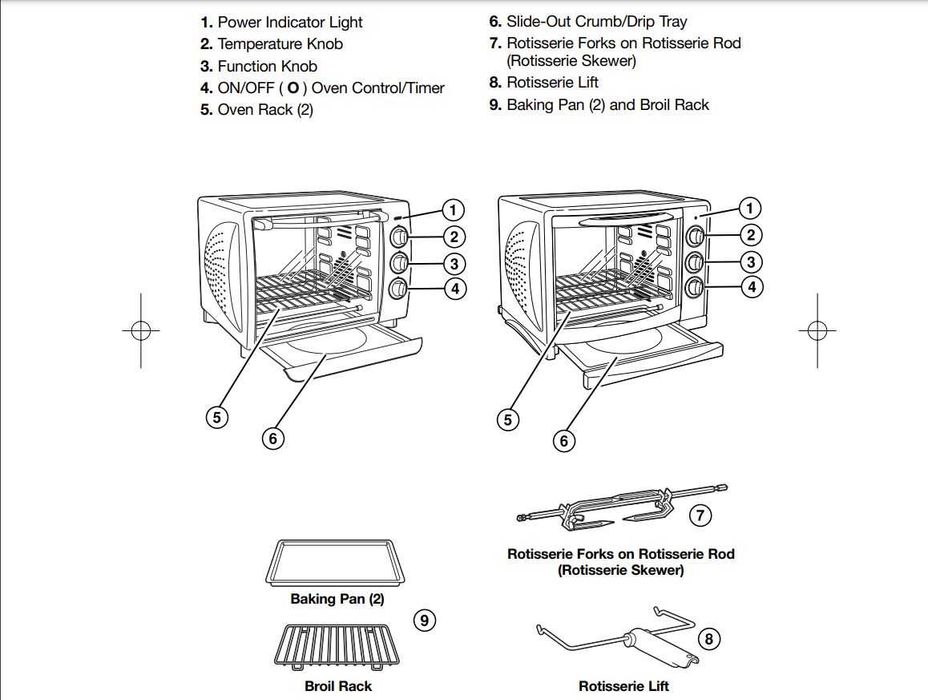 1. Power Indicator Light
2. Temperature Knob
3. Function Knob
4. ON/OFF ( O ) Oven Control/Timer
5. Oven Rack (2)

6. Slide-Out Crumb/Drip Tray
7. Rotisserie Forks on Rotisserie Rod (Rotisserie Skewer)
8. Rotisserie Lift
9. Baking Pan (2) and Broil Rack

1
2
3
4
5
6

1
2
3
4
5
6

7
Rotisserie Forks on Rotisserie Rod (Rotisserie Skewer)

Baking Pan (2)
9
Broil Rack

8
Rotisserie Lift