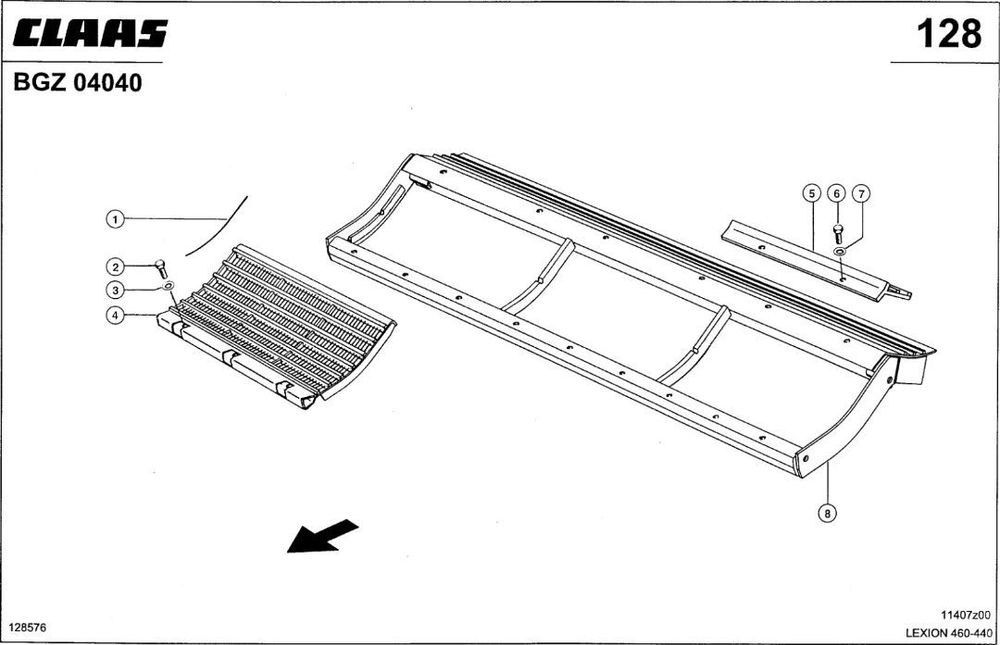 CLAAS

128

BGZ 04040

1

2

3

4

5

6

7

8

128576

11407z00
LEXION 460-440