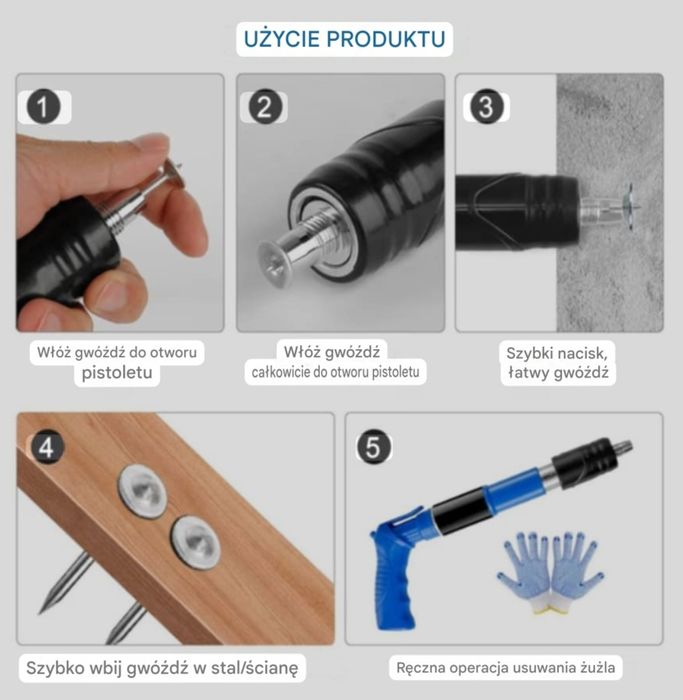 UŻYCIE PRODUKTU

1

Włóż gwóźdź do otworu pistoletu

2

Włóż gwóźdź całkowicie do otworu pistoletu

3

Szybki nacisk, łatwy gwóźdź

4

Szybko wbij gwóźdź w stal/ścianę

5

Ręczna operacja usuwania żużla