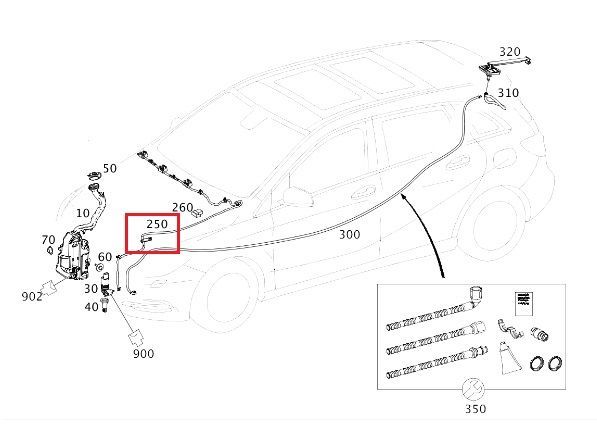 320
310
50
10
260
250
300
70
60
902
30
40
900
350