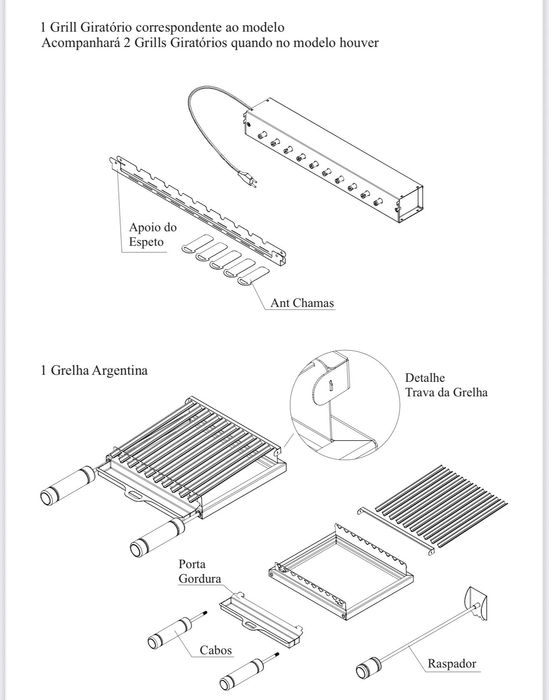 1 Grill Giratório correspondente ao modelo
Acompanhará 2 Grills Giratórios quando no modelo houver

Apoio do Espeto

Ant Chamas

1 Grelha Argentina

Detalhe
Trava da Grelha

Porta
Gordura

Cabos

Raspador