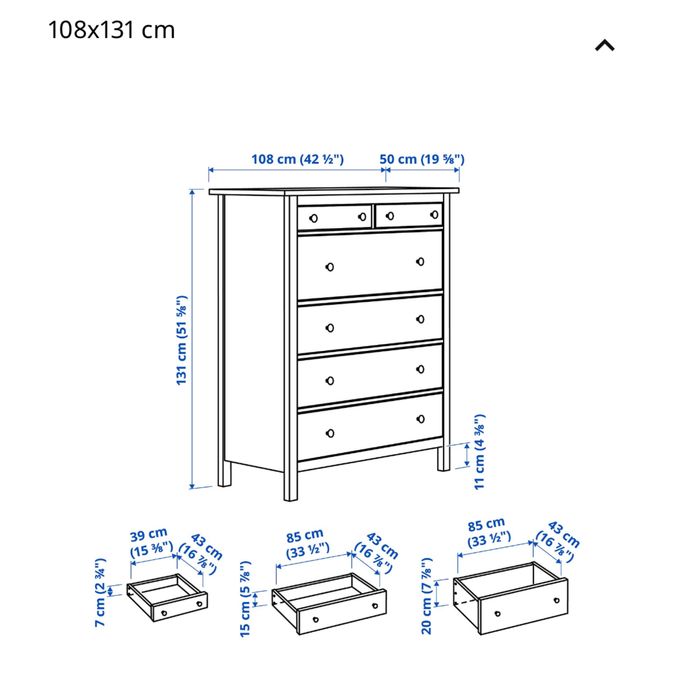 108x131 cm

108 cm (42 ½")
50 cm (19 ⅝")
131 cm (51 ⅝")
11 cm (4 ⅜")

39 cm (15 ⅜")
43 cm (16 ⅞")
7 cm (2 ¾")

85 cm (33 ½")
43 cm (16 ⅞")
15 cm (5 ⅞")

85 cm (33 ½")
43 cm (16 ⅞")
20 cm (7 ⅞")