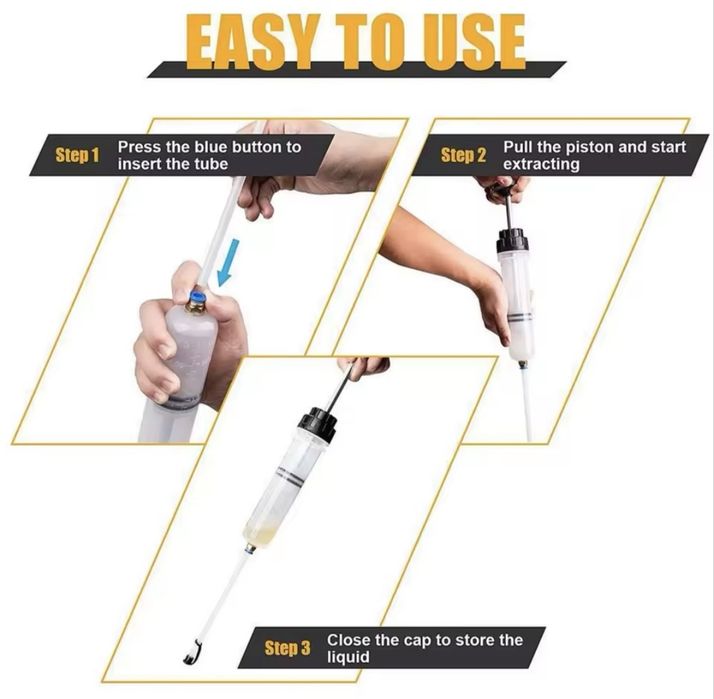 EASY TO USE

Step 1 Press the blue button to insert the tube

Step 2 Pull the piston and start extracting

Step 3 Close the cap to store the liquid