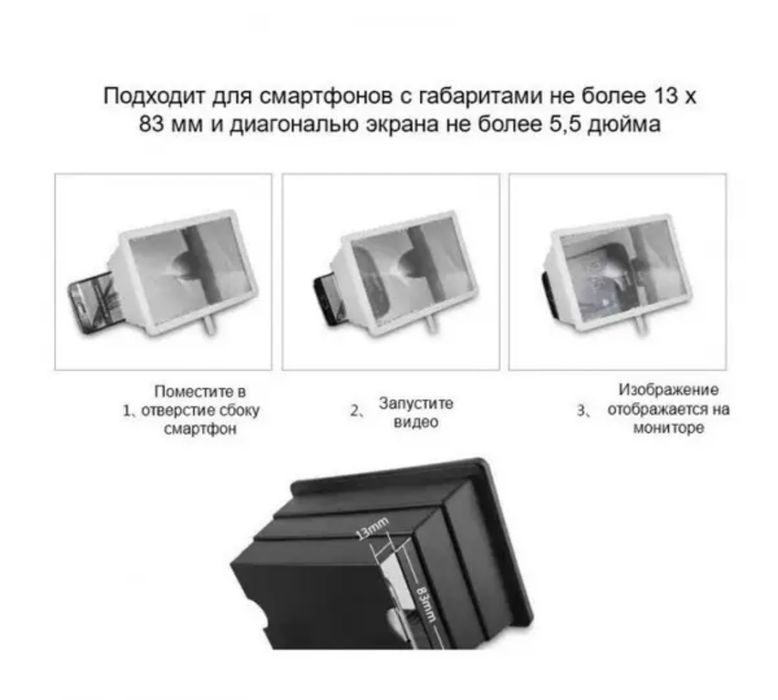 Подходит для смартфонов с габаритами не более 13 х 83 мм и диагональю экрана не более 5,5 дюйма

1、Поместите в отверстие сбоку смартфон

2、Запустите видео

3、Изображение отображается на мониторе

13mm

83mm