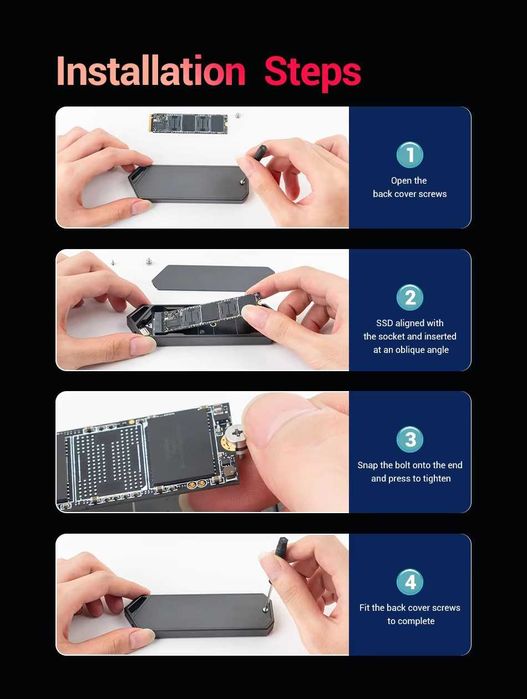 Installation Steps

1
Open the back cover screws

2
SSD aligned with the socket and inserted at an oblique angle

3
Snap the bolt onto the end and press to tighten

4
Fit the back cover screws to complete