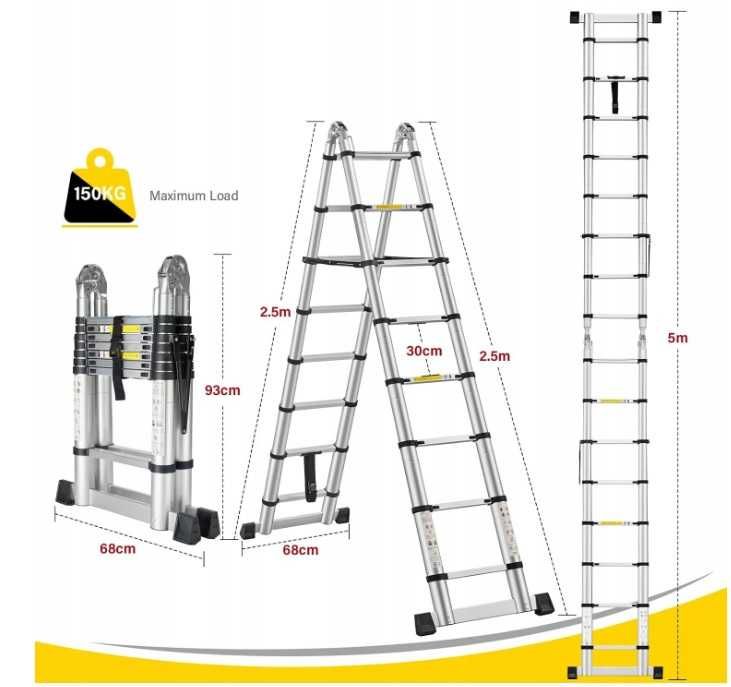 150KG Maximum Load

93cm

68cm

2.5m

30cm

2.5m

68cm

5m