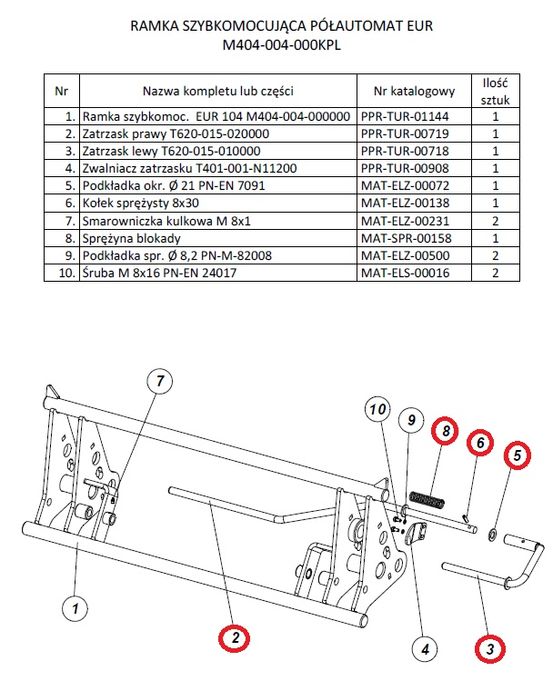 RAMKA SZYBKOMOCUJĄCA PÓŁAUTOMAT EUR
M404-004-000KPL

| Nr | Nazwa kompletu lub części | Nr katalogowy | Ilość sztuk |
|---|---|---|---|
| 1. | Ramka szybkomoc. EUR 104 M404-004-000000 | PPR-TUR-01144 | 1 |
| 2. | Zatrzask prawy T620-015-020000 | PPR-TUR-00719 | 1 |
| 3. | Zatrzask lewy T620-015-010000 | PPR-TUR-00718 | 1 |
| 4. | Zwalniacz zatrzasku T401-001-N11200 | PPR-TUR-00908 | 1 |
| 5. | Podkładka okr. Ø 21 PN-EN 7091 | MAT-ELZ-00072 | 1 |
| 6. | Kołek sprężysty 8x30 | MAT-ELZ-00138 | 1 |
| 7. | Smarowniczka kulkowa M 8x1 | MAT-ELZ-00231 | 2 |
| 8. | Sprężyna blokady | MAT-SPR-00158 | 1 |
| 9. | Podkładka spr. Ø 8,2 PN-M-82008 | MAT-ELZ-00500 | 2 |
| 10. | Śruba M 8x16 PN-EN 24017 | MAT-ELS-00016 | 2 |

7
10
9
8
6
5
1
2
4
3