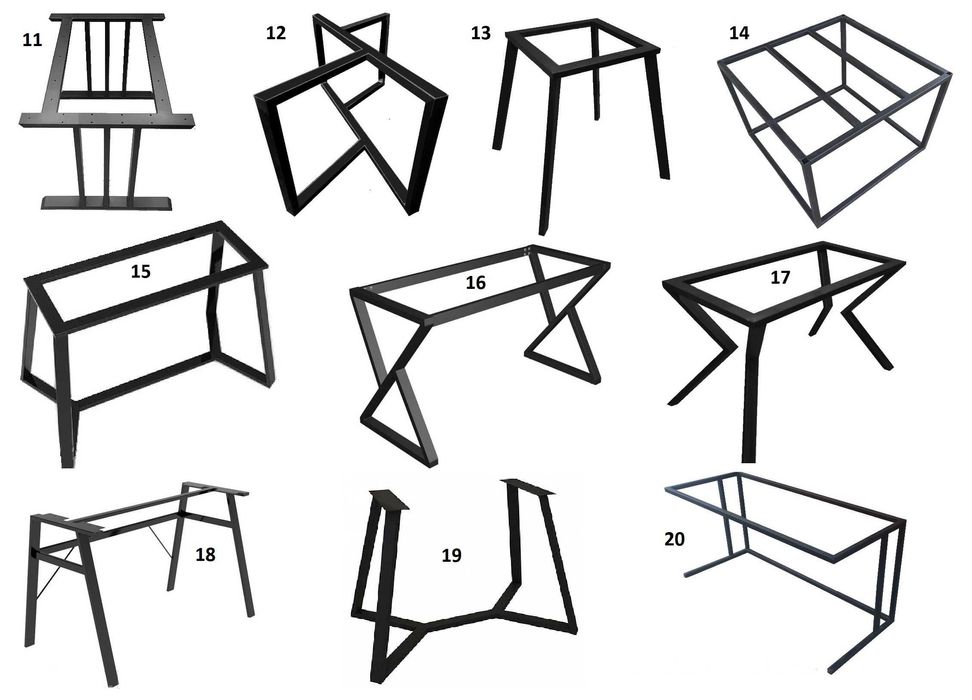 11
12
13
14
15
16
17
18
19
20