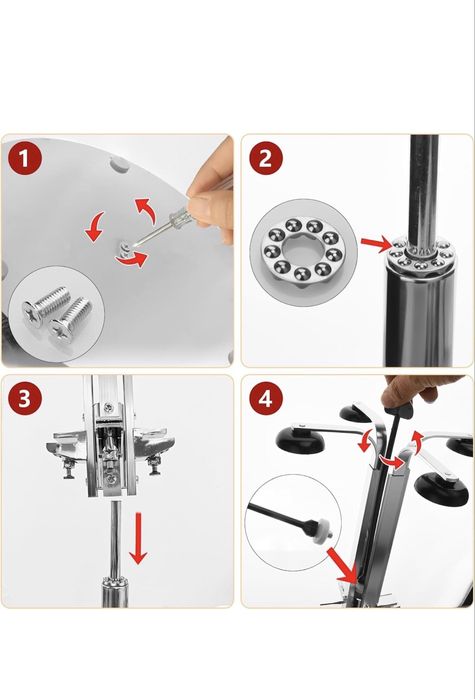 1

2

3

4