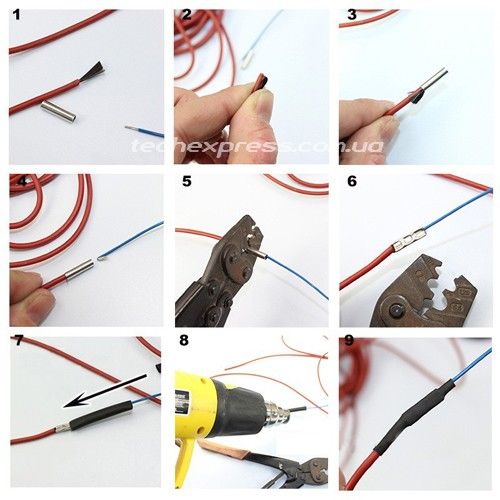 1
2
3
techexpress.com.ua
4
5
6
7
8
9