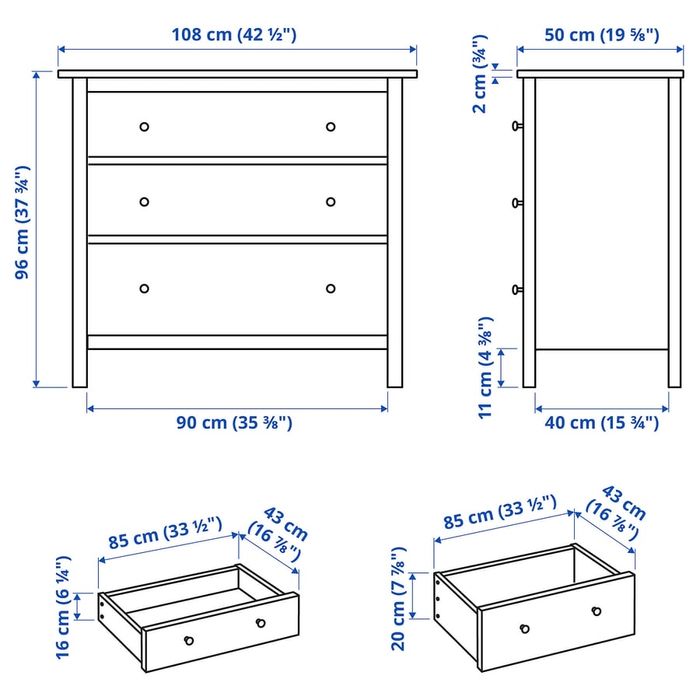 108 cm (42 ½")
96 cm (37 ¾")
90 cm (35 ⅜")
50 cm (19 ⅝")
2 cm (¾")
11 cm (4 ⅜")
40 cm (15 ¾")
85 cm (33 ½")
43 cm (16 ⅞")
16 cm (6 ¼")
85 cm (33 ½")
43 cm (16 ⅞")
20 cm (7 ⅞")