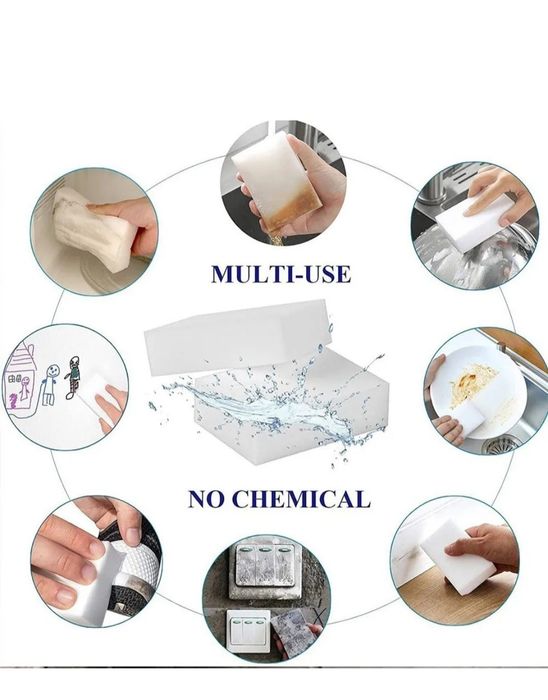 MULTI-USE

NO CHEMICAL