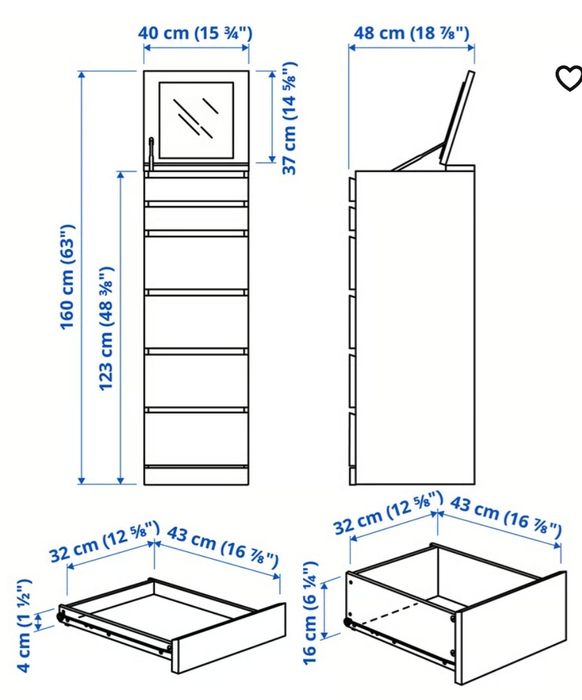 40 cm (15 ¾")
48 cm (18 ⅞")
37 cm (14 ⅝")
160 cm (63")
123 cm (48 ⅜")
32 cm (12 ⅝")
43 cm (16 ⅞")
4 cm (1 ½")
32 cm (12 ⅝")
43 cm (16 ⅞")
16 cm (6 ¼")