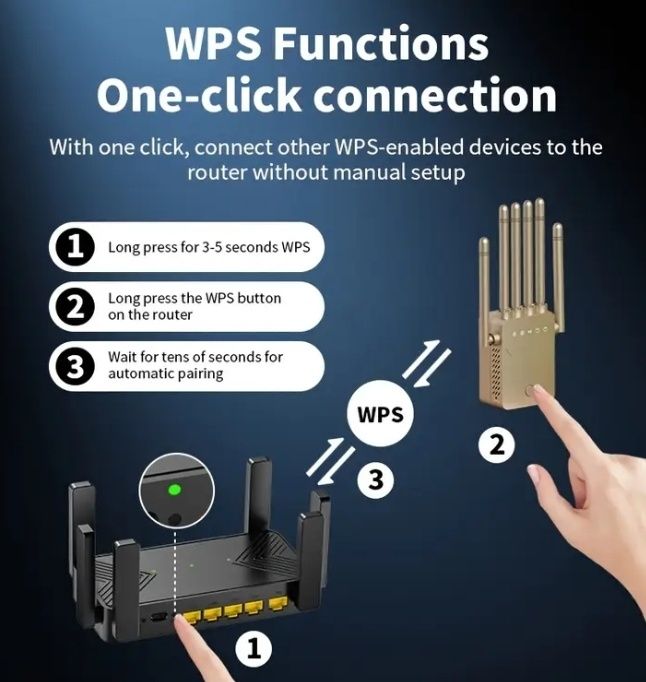 WPS Functions
One-click connection

With one click, connect other WPS-enabled devices to the router without manual setup

1 Long press for 3-5 seconds WPS

2 Long press the WPS button on the router

3 Wait for tens of seconds for automatic pairing

WPS

2

3

1