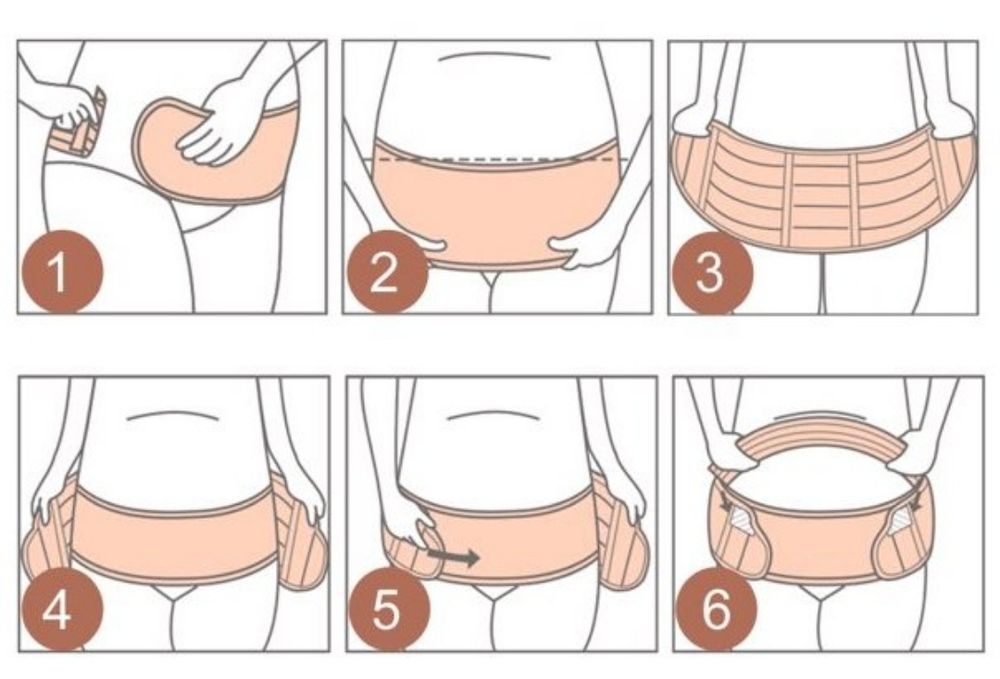 1

2

3

4

5

6