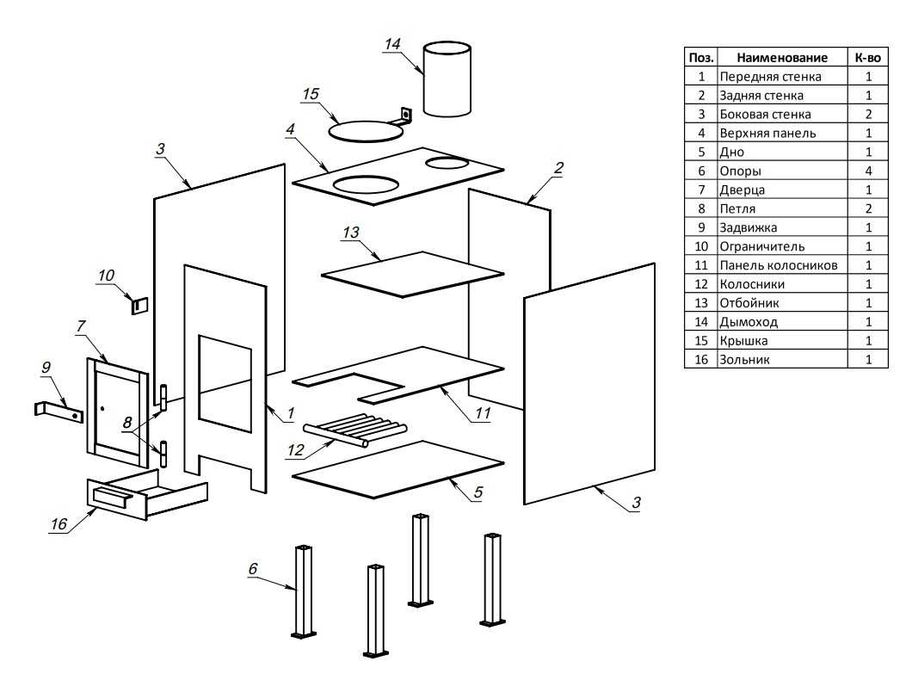 14

15

4

3

2

13

10

7

9

8

1

11

12

5

16

3

6

| Поз. | Наименование | К-во |
|---|---|---|
| 1 | Передняя стенка | 1 |
| 2 | Задняя стенка | 1 |
| 3 | Боковая стенка | 2 |
| 4 | Верхняя панель | 1 |
| 5 | Дно | 1 |
| 6 | Опоры | 4 |
| 7 | Дверца | 1 |
| 8 | Петля | 2 |
| 9 | Задвижка | 1 |
| 10 | Ограничитель | 1 |
| 11 | Панель колосников | 1 |
| 12 | Колосники | 1 |
| 13 | Отбойник | 1 |
| 14 | Дымоход | 1 |
| 15 | Крышка | 1 |
| 16 | Зольник | 1 |