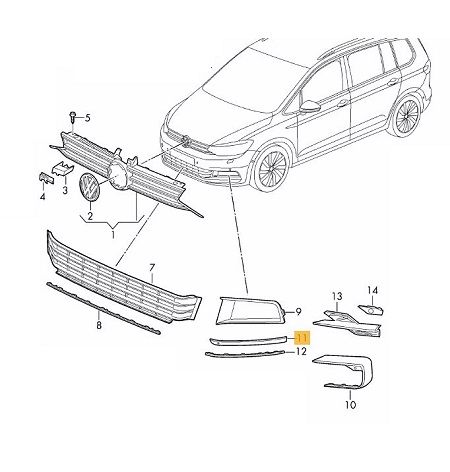 5
3
4
2
1
7
8
9
13
14
11
12
10