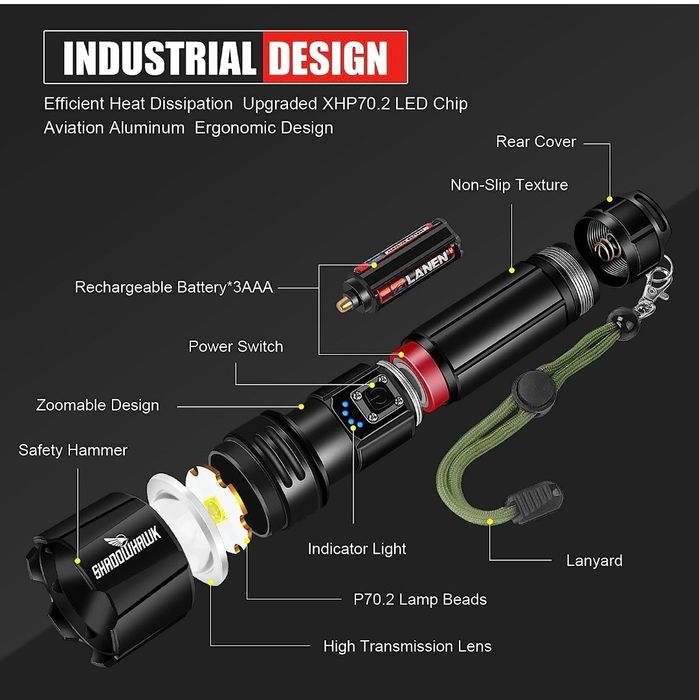 INDUSTRIAL DESIGN

Efficient Heat Dissipation Upgraded XHP70.2 LED Chip
Aviation Aluminum Ergonomic Design

Rear Cover

Non-Slip Texture

LANEN

Rechargeable Battery*3AAA

Power Switch

Zoomable Design

Safety Hammer

SHADOWHAWK

Indicator Light

Lanyard

P70.2 Lamp Beads

High Transmission Lens