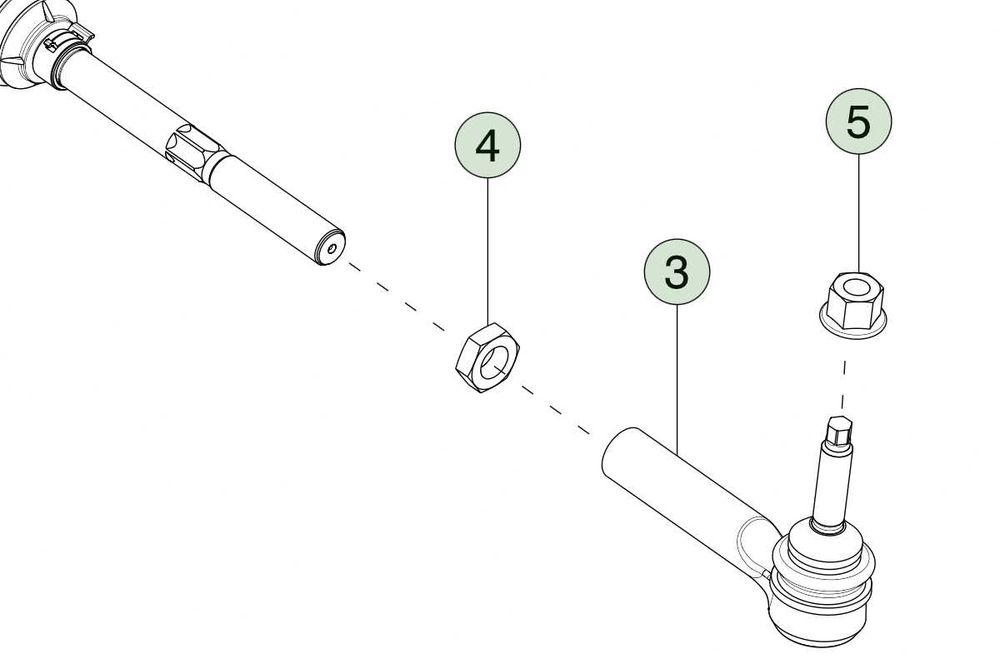 4
5
3